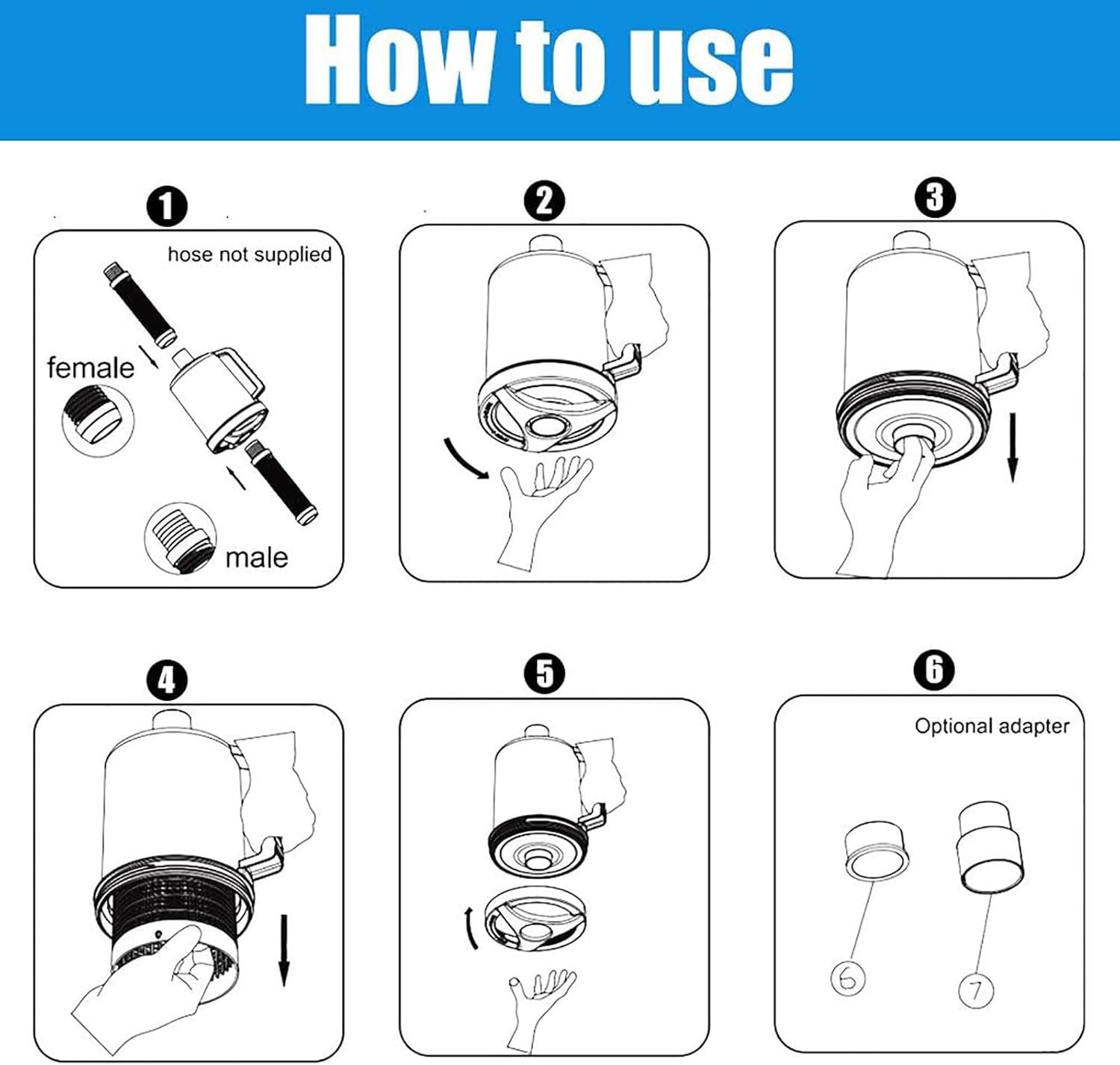 How to use

1

hose not supplied

female

male

2

3

4

5

6

Optional adapter

6

7